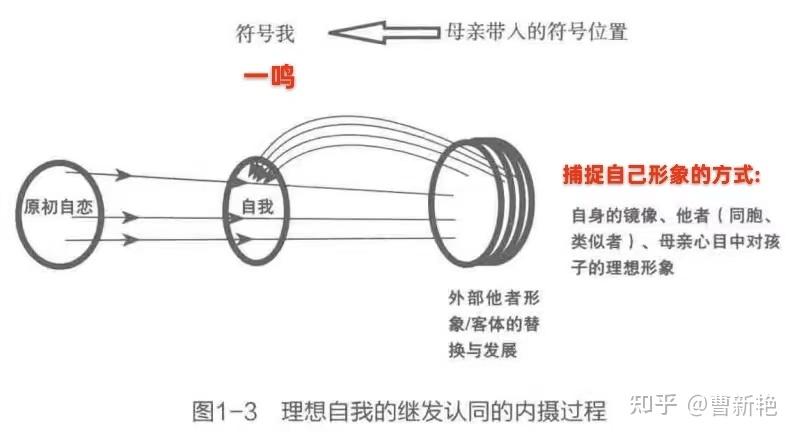 符号我

母亲带入的符号位置

一鸣

原初自恋

自我

外部他者形象/客体的替换与发展

捕捉自己形象的方式:

自身的镜像、他者(同胞、类似者)、母亲心目中对孩子的理想形象

图1-3 理想自我的继发认同的内摄过程

知乎 @曹新艳